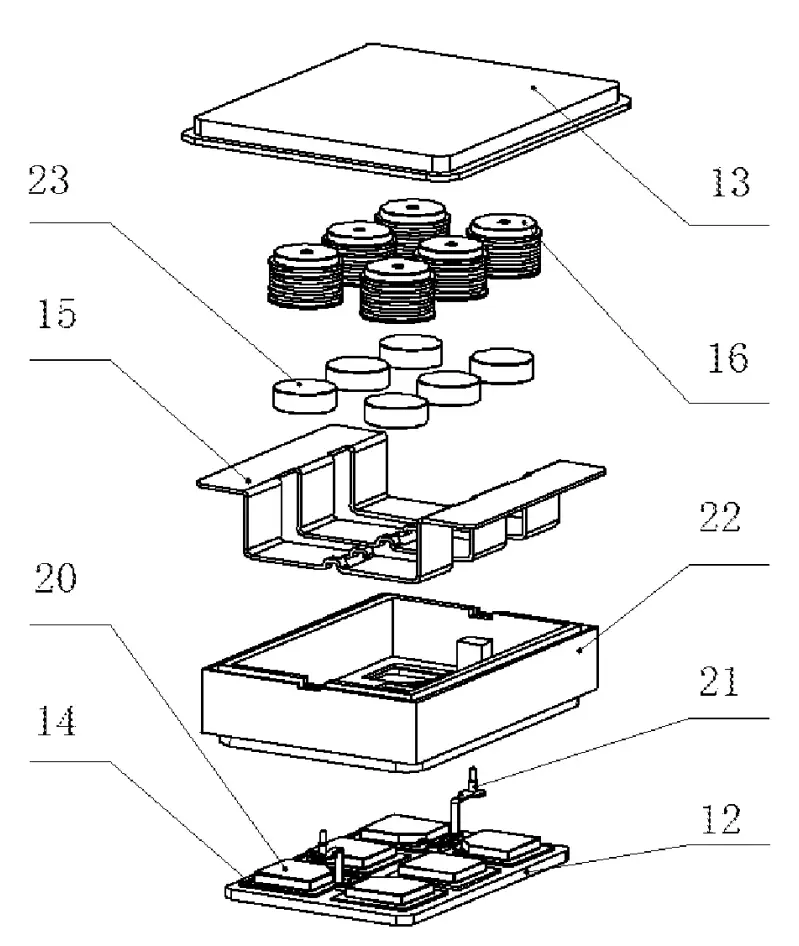 13
23
16
15
22
20
21
14
12